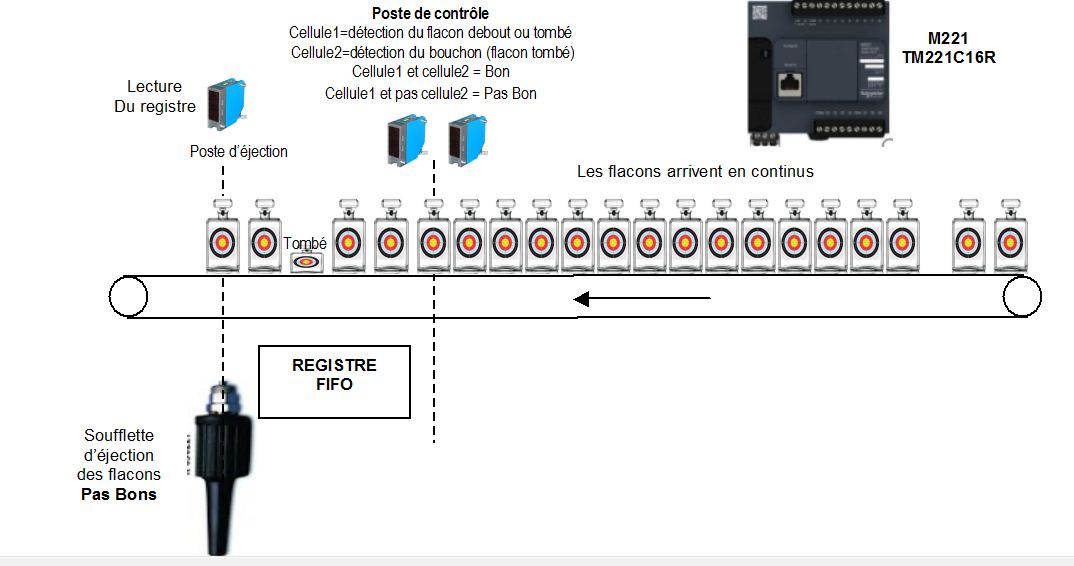 Poste de contrôle
Cellule1=détection du flacon debout ou tombé
Cellule2=détection du bouchon (flacon tombé)
Cellule1 et cellule2 = Bon
Cellule1 et pas cellule2 = Pas Bon

M221
TM221C16R

Lecture
Du registre

Poste d'éjection

Les flacons arrivent en continus

Tombé

REGISTRE
FIFO

Soufflette
d'éjection
des flacons
Pas Bons