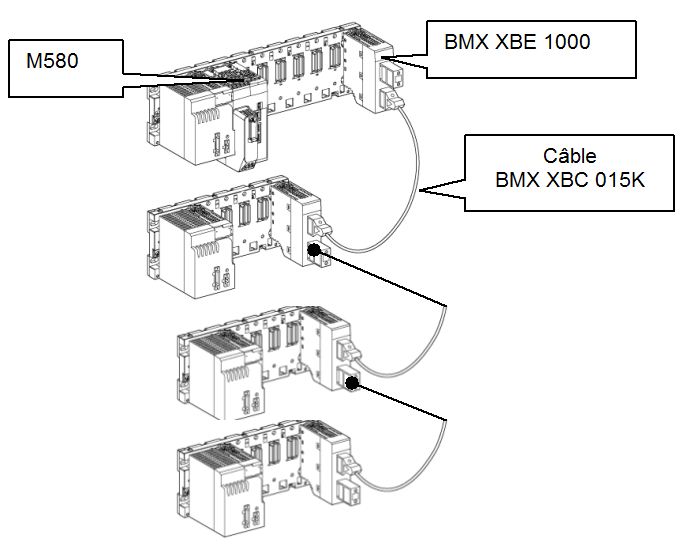 M580

BMX XBE 1000

Câble
BMX XBC 015K