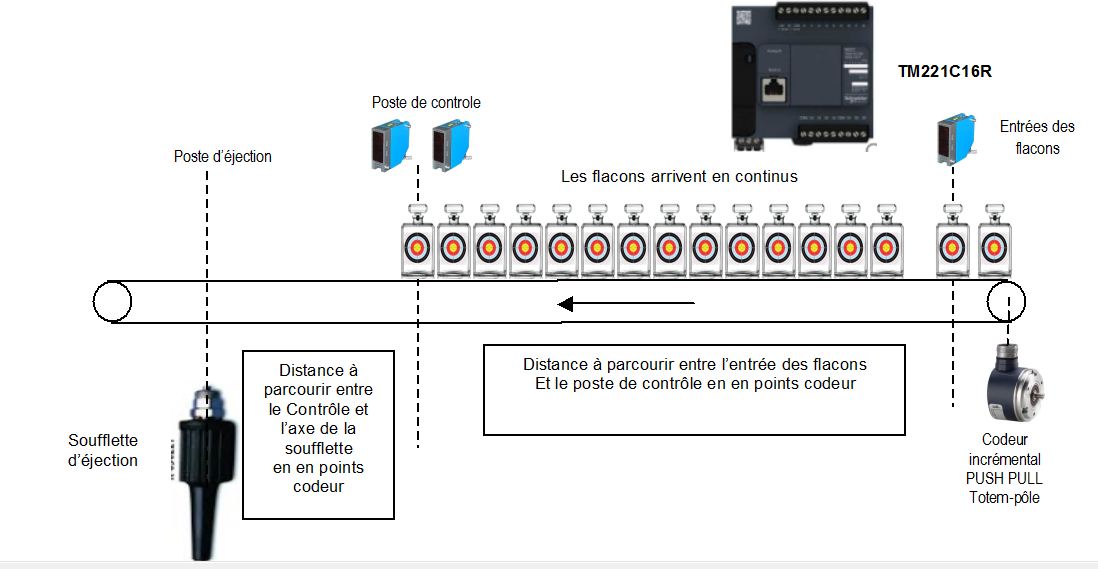 TM221C16R

Poste de controle

Entrées des flacons

Poste d'éjection

Les flacons arrivent en continus

Distance à parcourir entre le Contrôle et l'axe de la soufflette en en points codeur

Distance à parcourir entre l'entrée des flacons Et le poste de contrôle en en points codeur

Soufflette d'éjection

Codeur incrémental PUSH PULL Totem-pôle