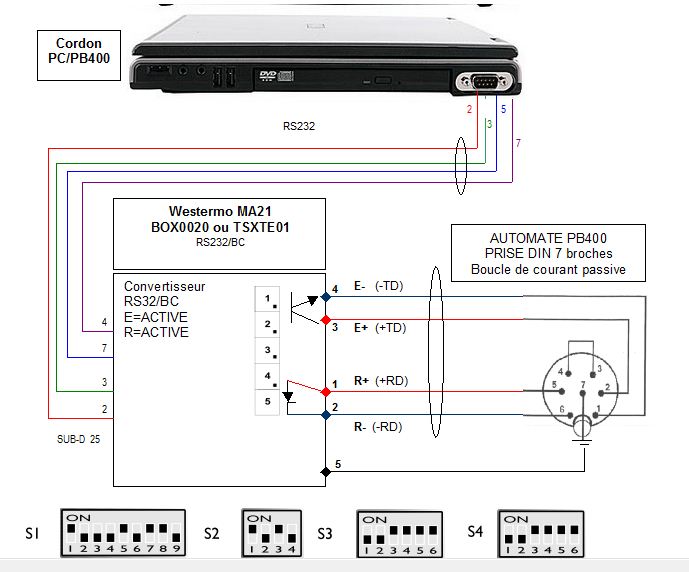 Cordon PC/PB400

DVD

2 3 5 7

RS232

Westermo MA21
BOX0020 ou TSXTE01
RS232/BC

AUTOMATE PB400
PRISE DIN 7 broches
Boucle de courant passive

Convertisseur
RS32/BC
E=ACTIVE
R=ACTIVE

4
7
3
2

SUB-D 25

1
2
3
4
5

4 E- (-TD)
3 E+ (+TD)
1 R+ (+RD)
2
R- (-RD)
5

4 3
5 7 2
6 1

S1
ON
1 2 3 4 5 6 7 8 9

S2
ON
1 2 3 4

S3
ON
1 2 3 4 5 6

S4
ON
1 2 3 4 5 6