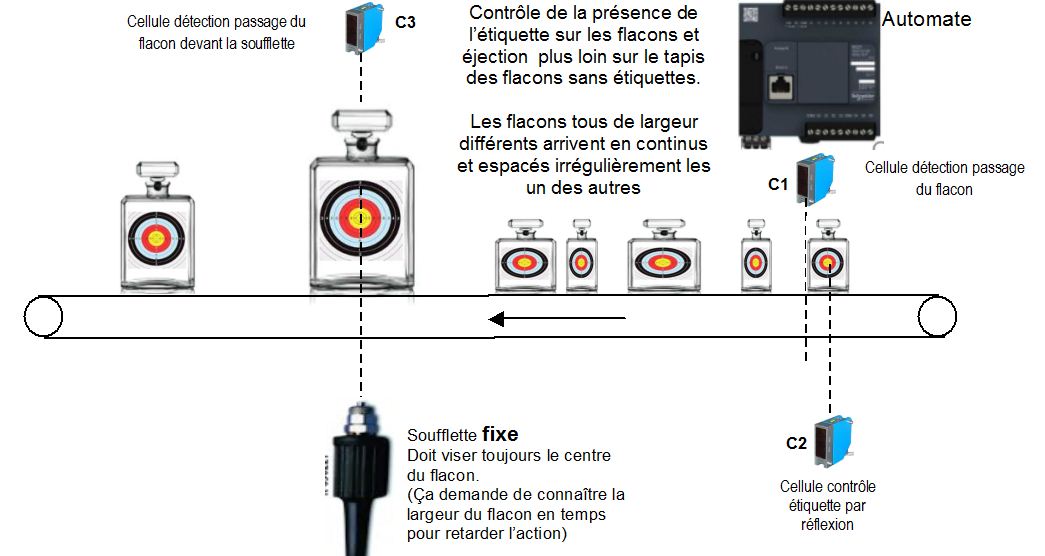 Cellule détection passage du flacon devant la soufflette

C3

Contrôle de la présence de l'étiquette sur les flacons et éjection plus loin sur le tapis des flacons sans étiquettes.

Les flacons tous de largeur différents arrivent en continus et espacés irrégulièrement les un des autres

Automate

C1

Cellule détection passage du flacon

Soufflette fixe
Doit viser toujours le centre du flacon.
(Ça demande de connaître la largeur du flacon en temps pour retarder l'action)

C2

Cellule contrôle étiquette par réflexion