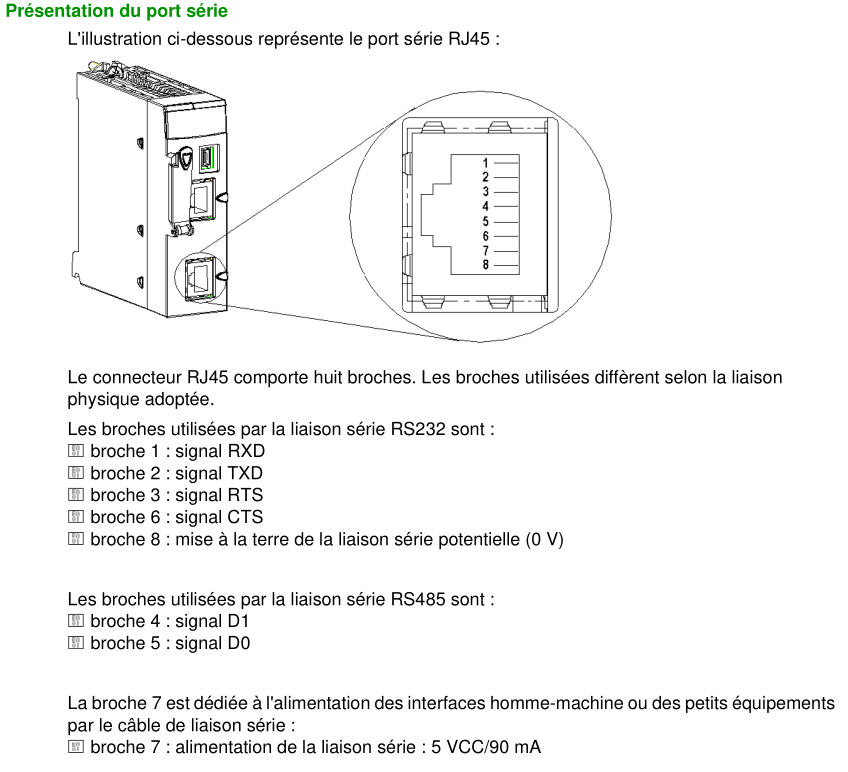 Présentation du port série

L'illustration ci-dessous représente le port série RJ45 :

1
2
3
4
5
6
7
8

Le connecteur RJ45 comporte huit broches. Les broches utilisées diffèrent selon la liaison physique adoptée.

Les broches utilisées par la liaison série RS232 sont :
broche 1 : signal RXD
broche 2 : signal TXD
broche 3 : signal RTS
broche 6 : signal CTS
broche 8 : mise à la terre de la liaison série potentielle (0 V)

Les broches utilisées par la liaison série RS485 sont :
broche 4 : signal D1
broche 5 : signal D0

La broche 7 est dédiée à l'alimentation des interfaces homme-machine ou des petits équipements par le câble de liaison série :
broche 7 : alimentation de la liaison série : 5 VCC/90 mA