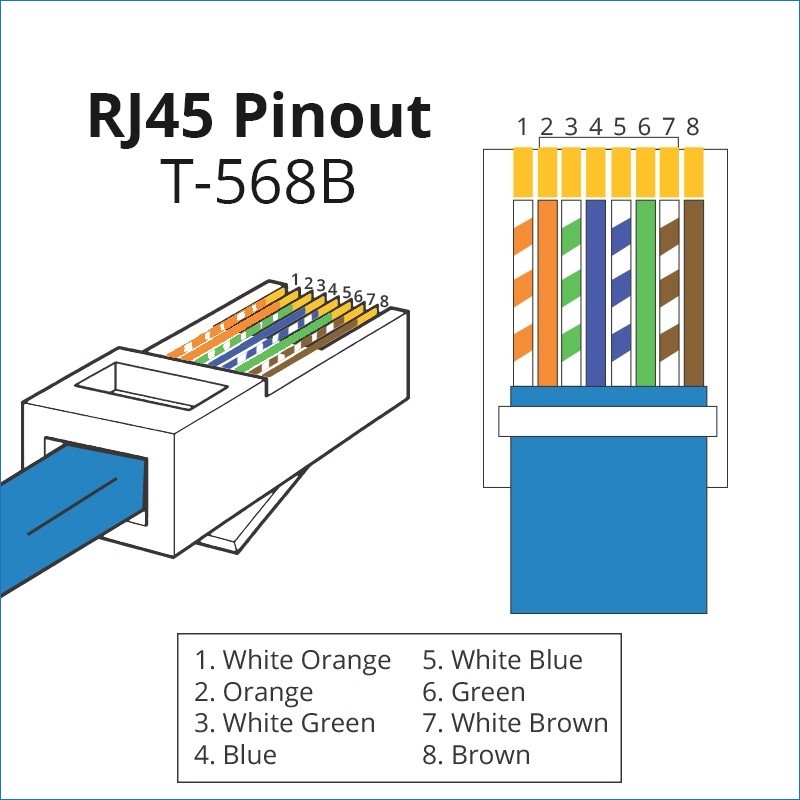 RJ45 Pinout
T-568B

1 2 3 4 5 6 7 8

1 2 3 4 5 6 7 8

1. White Orange
2. Orange
3. White Green
4. Blue

5. White Blue
6. Green
7. White Brown
8. Brown