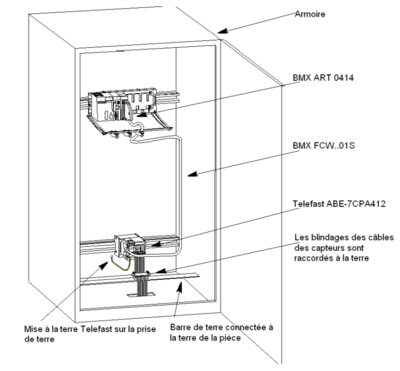 Armoire

BMX ART 0414

BMX FCW..01S

Telefast ABE-7CPA412

Les blindages des câbles des capteurs sont raccordés à la terre

Mise à la terre Telefast sur la prise de terre

Barre de terre connectée à la terre de la pièce