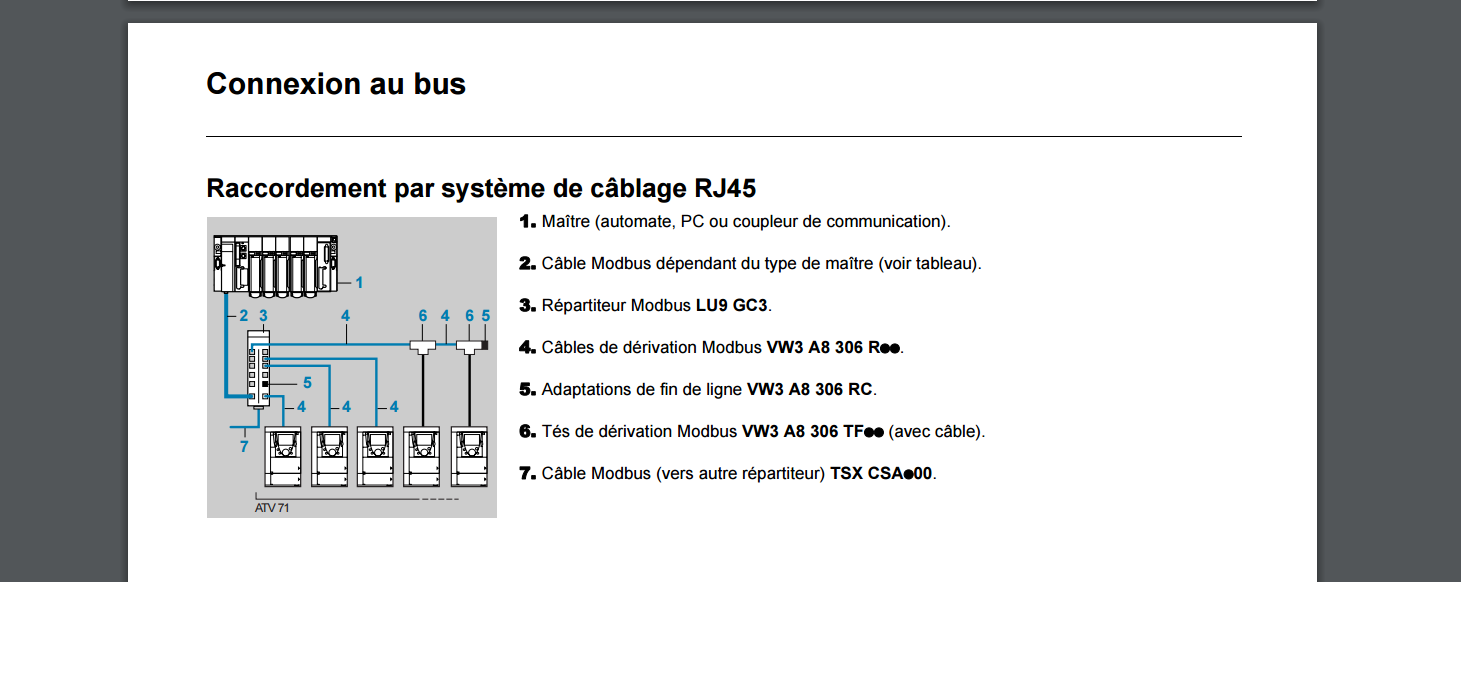 Connexion au bus

Raccordement par système de câblage RJ45

1
2 3 4 6 4 6 5
5
4 4 4
7
ATV 71

1. Maître (automate, PC ou coupleur de communication).

2. Câble Modbus dépendant du type de maître (voir tableau).

3. Répartiteur Modbus LU9 GC3.

4. Câbles de dérivation Modbus VW3 A8 306 R●●.

5. Adaptations de fin de ligne VW3 A8 306 RC.

6. Tés de dérivation Modbus VW3 A8 306 TF●● (avec câble).

7. Câble Modbus (vers autre répartiteur) TSX CSA●00.